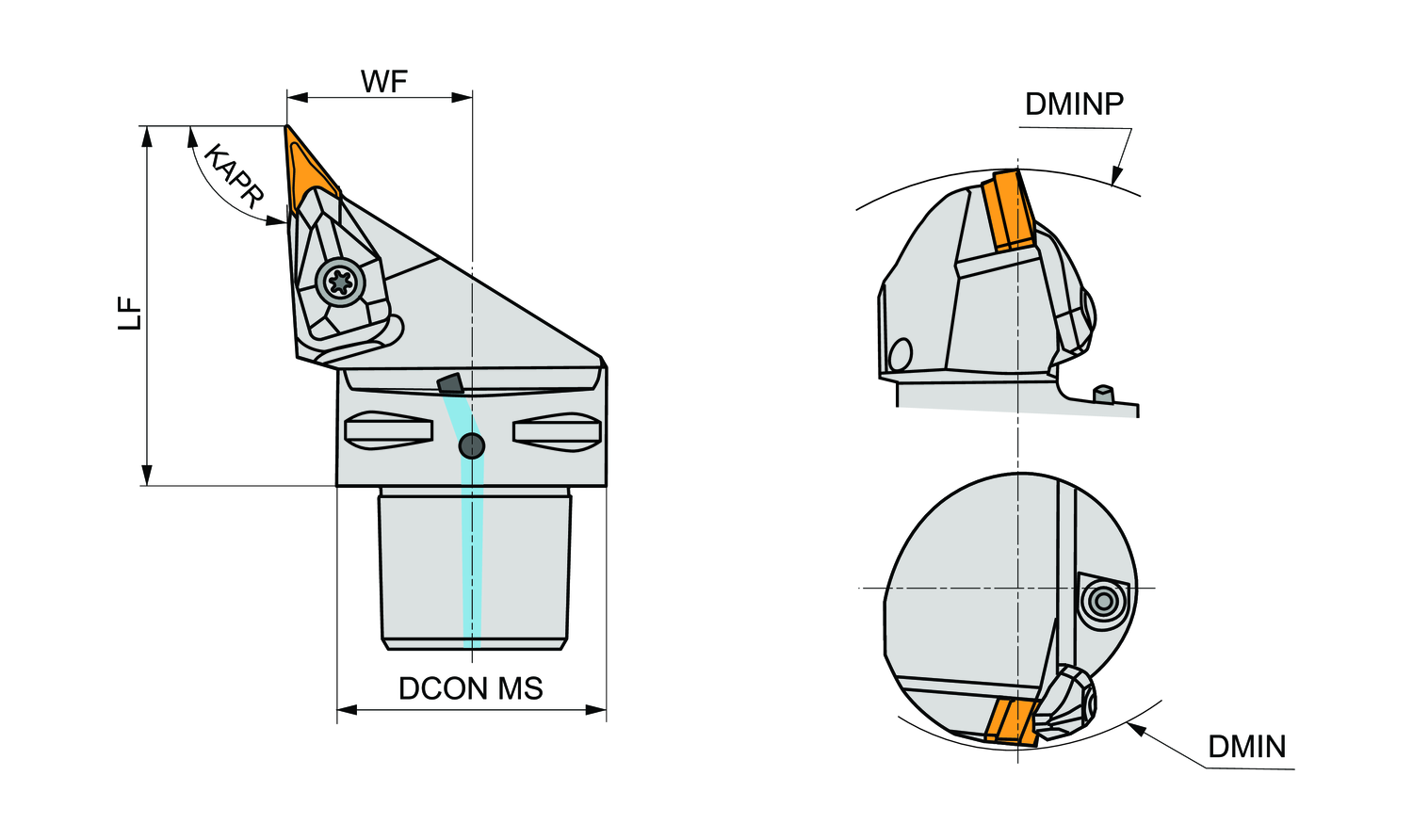 WF
KAPR
LF
DCON MS
DMINP
DMIN